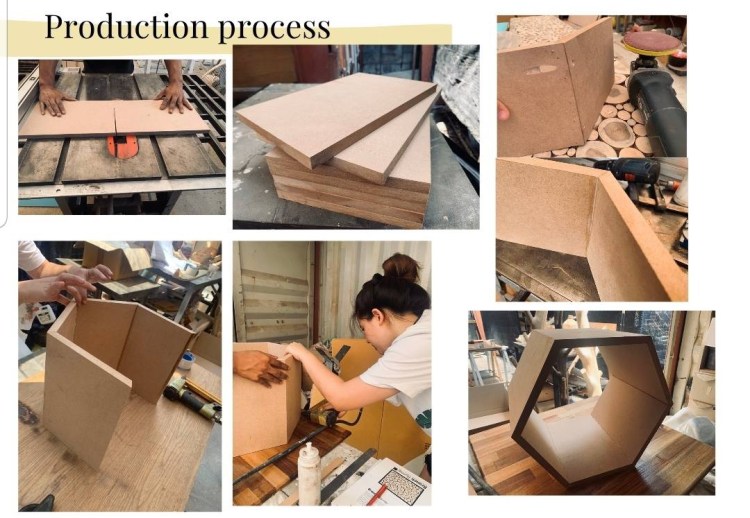 Production process